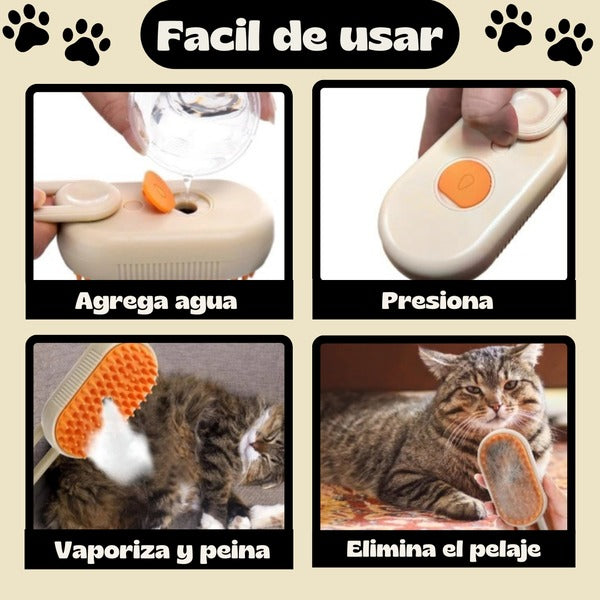 Facil de usar

Agrega agua

Presiona

Vaporiza y peina

Elimina el pelaje