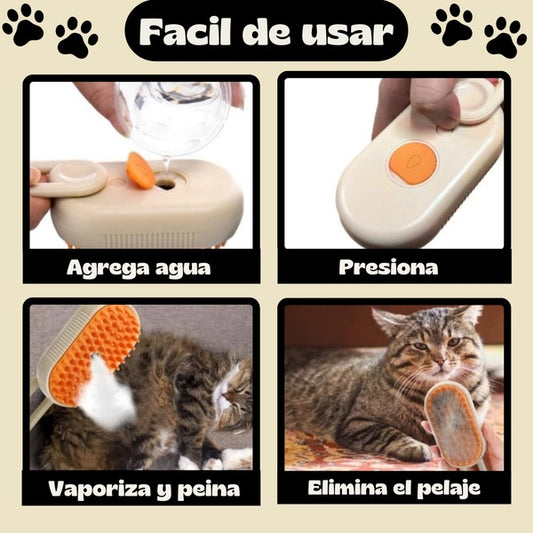 Facil de usar

Agrega agua

Presiona

Vaporiza y peina

Elimina el pelaje